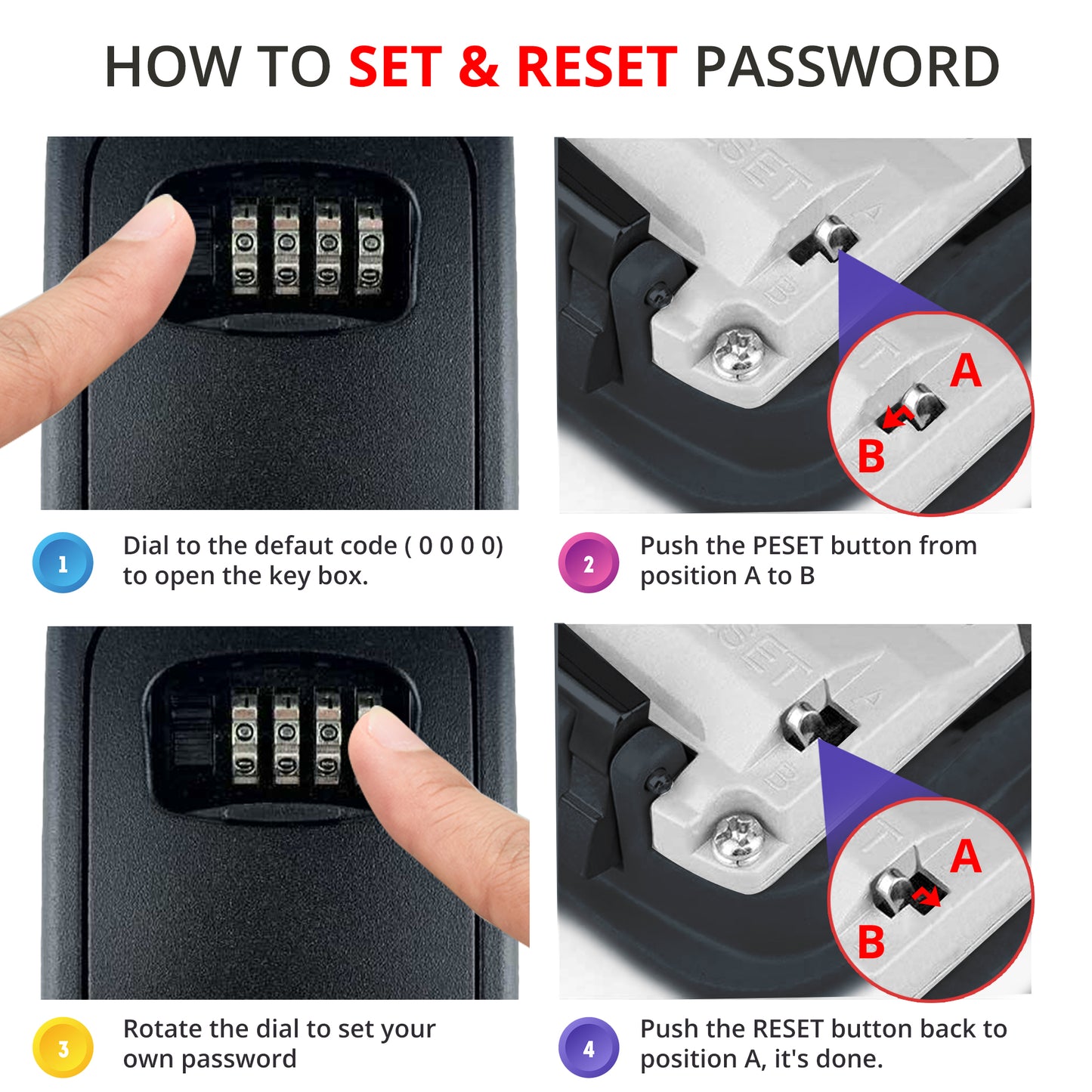 HOW TO SET & RESET PASSWORD

A

B

1 Dial to the defaut code ( 0 0 0 0) to open the key box.

2 Push the PESET button from position A to B

A

B

3 Rotate the dial to set your own password

4 Push the RESET button back to position A, it's done.