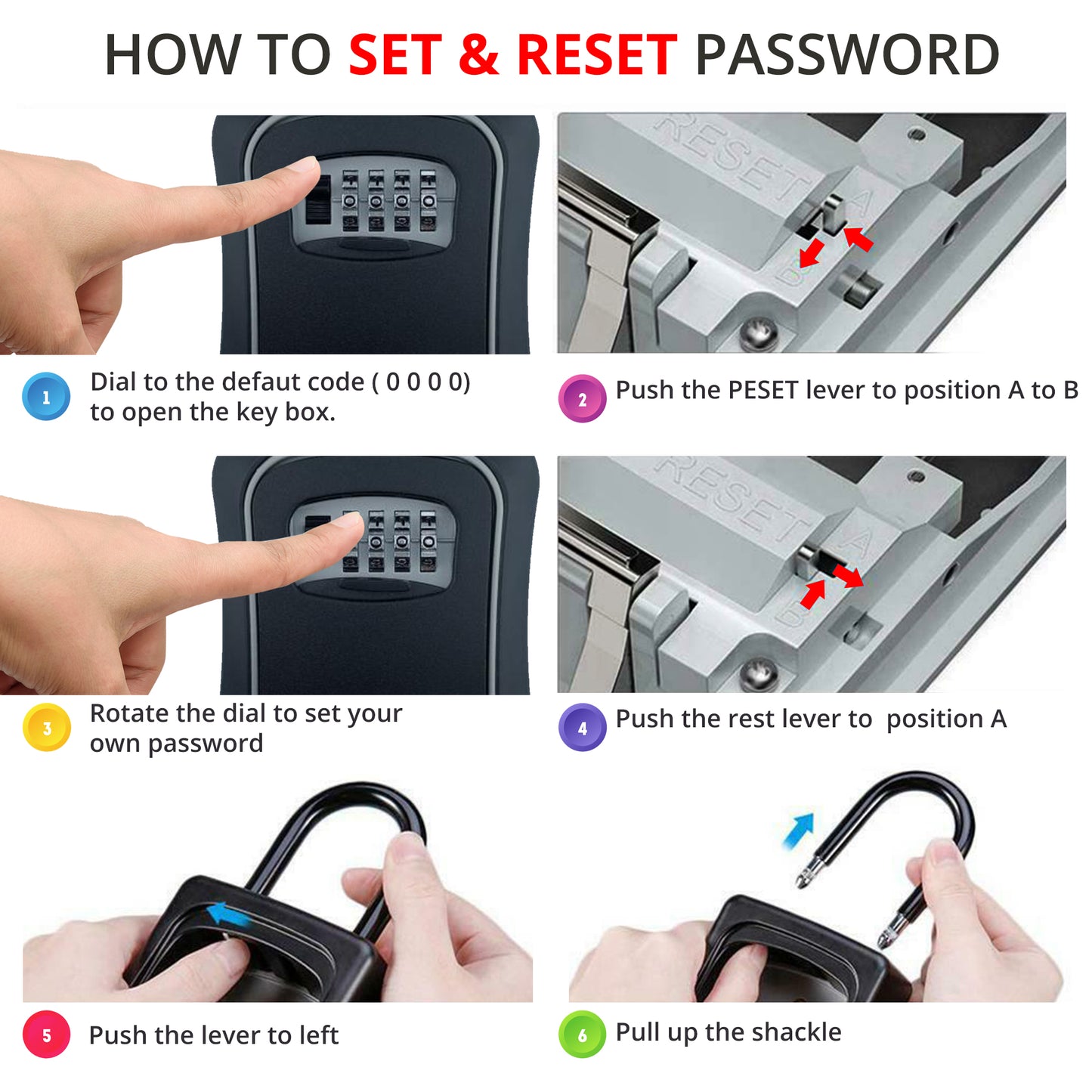 HOW TO SET & RESET PASSWORD

RESET A B

1 Dial to the defaut code ( 0 0 0 0) to open the key box.

2 Push the PESET lever to position A to B

RESET A B

3 Rotate the dial to set your own password

4 Push the rest lever to position A

5 Push the lever to left

6 Pull up the shackle