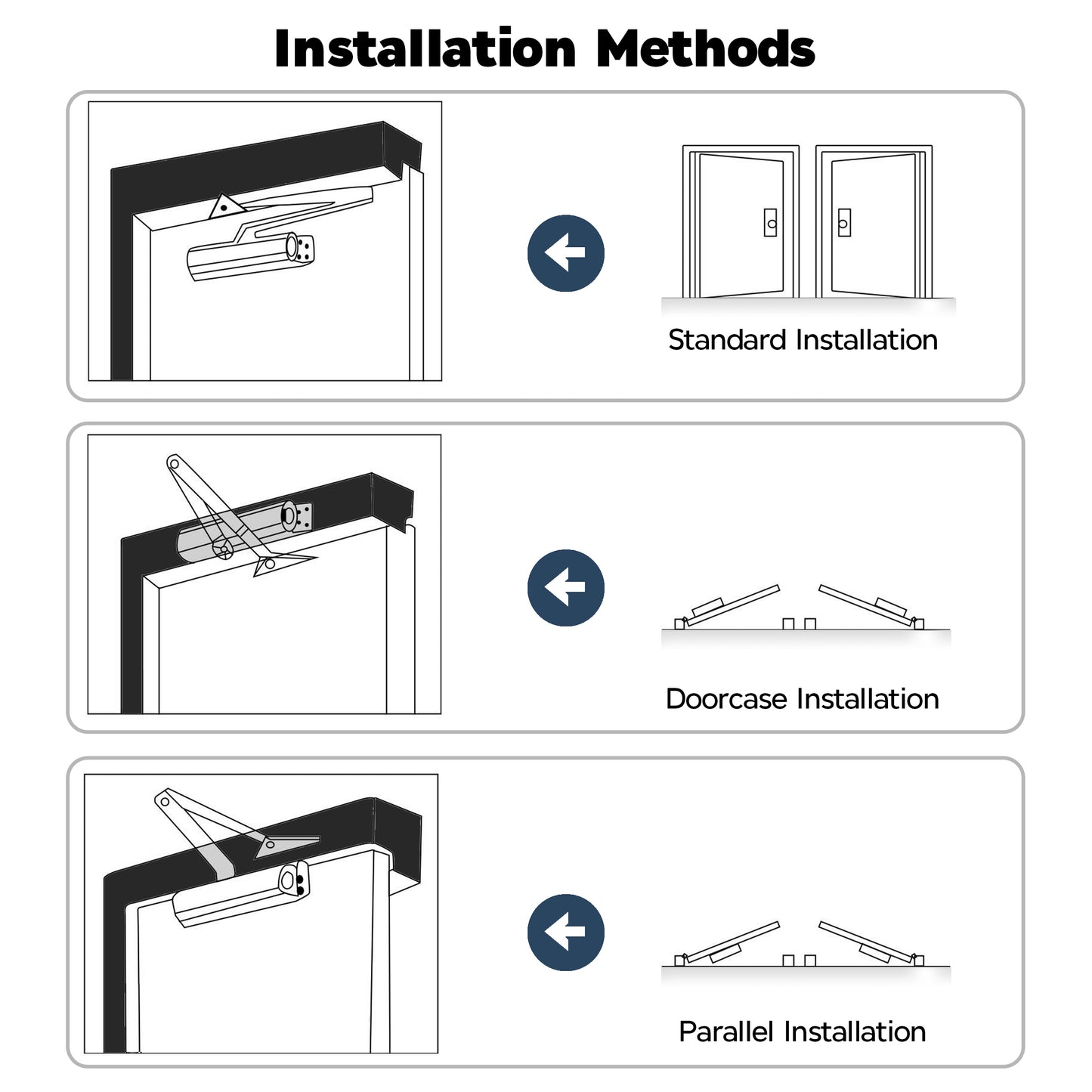 Installation Methods

Standard Installation

Doorcase Installation

Parallel Installation