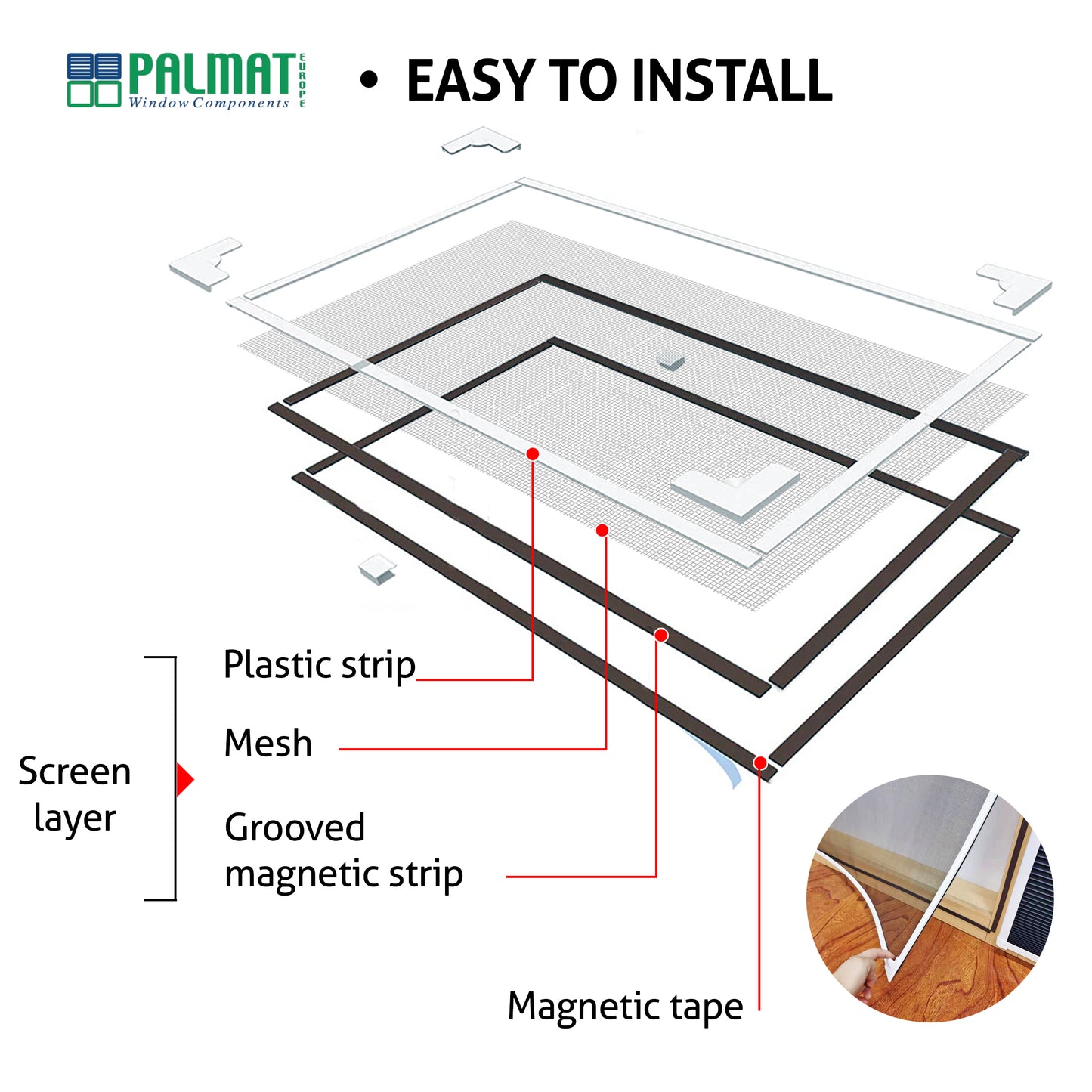 PALMAT EUROPE
Window Components

• EASY TO INSTALL

Screen layer

Plastic strip

Mesh

Grooved magnetic strip

Magnetic tape